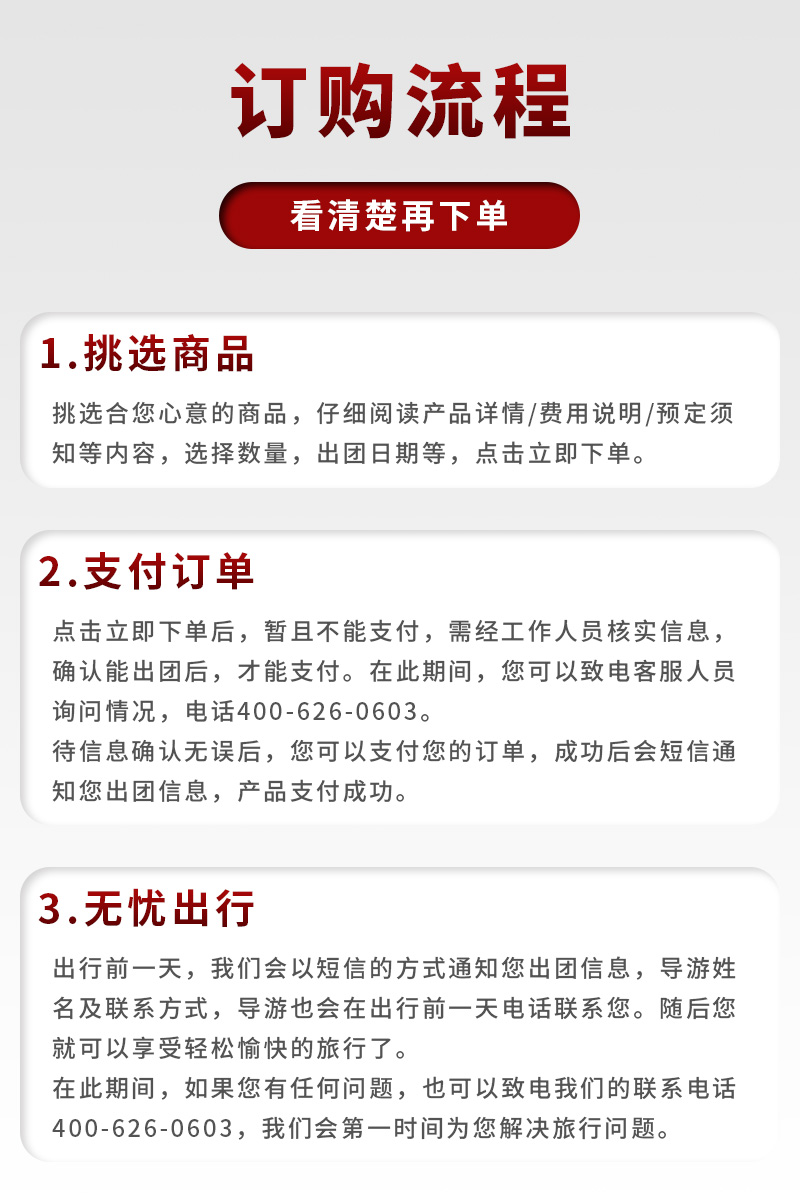 订购流程

看清楚再下单

1.挑选商品

挑选合您心意的商品，仔细阅读产品详情/费用说明/预定须知等内容，选择数量，出团日期等，点击立即下单。

2.支付订单

点击立即下单后，暂且不能支付，需经工作人员核实信息，确认能出团后，才能支付。在此期间，您可以致电客服人员询问情况，电话400-626-0603。

待信息确认无误后，您可以支付您的订单，成功后会短信通知您出团信息，产品支付成功。

3.无忧出行

出行前一天，我们会以短信的方式通知您出团信息，导游姓名及联系方式，导游也会在出行前一天电话联系您。随后您就可以享受轻松愉快的旅行了。

在此期间，如果您有任何问题，也可以致电我们的联系电话400-626-0603，我们会第一时间为您解决旅行问题。